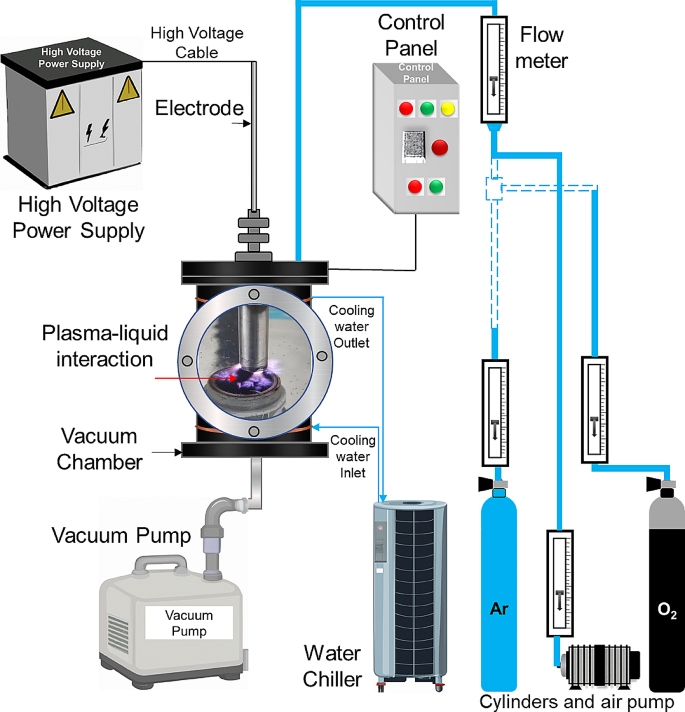 High Voltage Power Supply

High Voltage Cable

Electrode

High Voltage Power Supply

Control Panel

Control Panel

Flow meter

Plasma-liquid interaction

Cooling water Outlet

Vacuum Chamber

Cooling water Inlet

Vacuum Pump

Vacuum Pump

Water Chiller

Ar

$O_2$

Cylinders and air pump